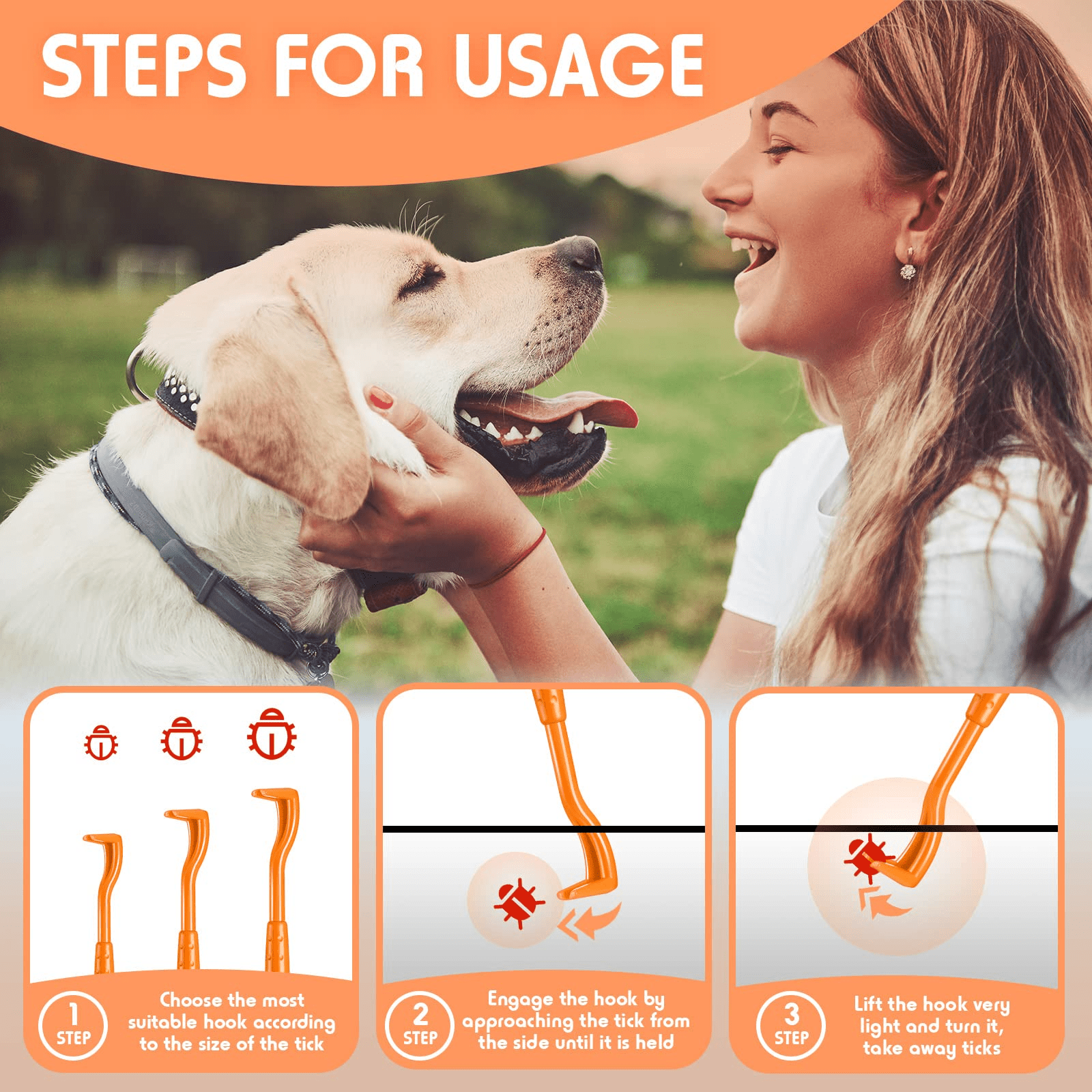 STEPS FOR USAGE

1 STEP
Choose the most suitable hook according to the size of the tick

2 STEP
Engage the hook by approaching the tick from the side until it is held

3 STEP
Lift the hook very light and turn it, take away ticks