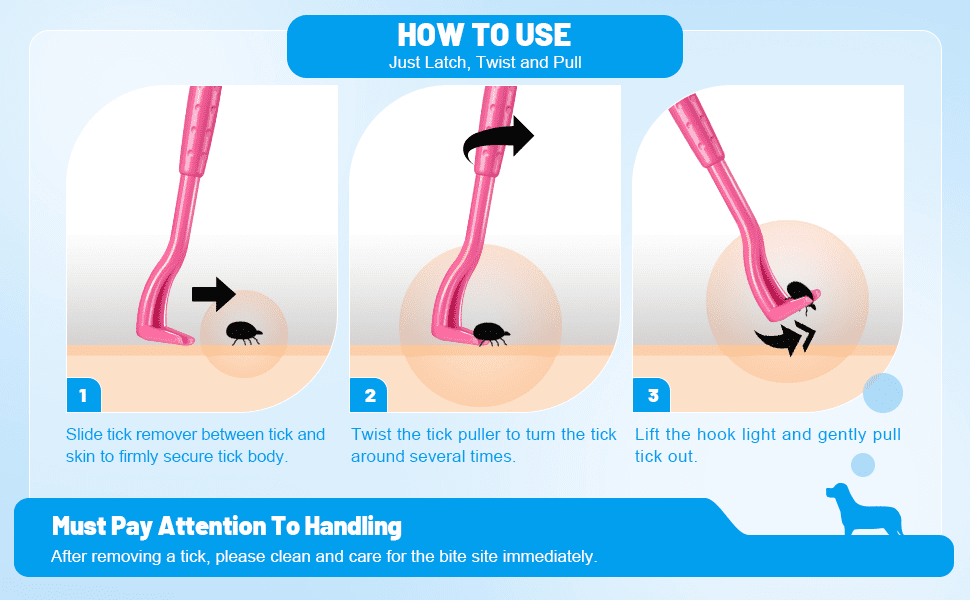 HOW TO USE
Just Latch, Twist and Pull

1
Slide tick remover between tick and skin to firmly secure tick body.

2
Twist the tick puller to turn the tick around several times.

3
Lift the hook light and gently pull tick out.

Must Pay Attention To Handling
After removing a tick, please clean and care for the bite site immediately.